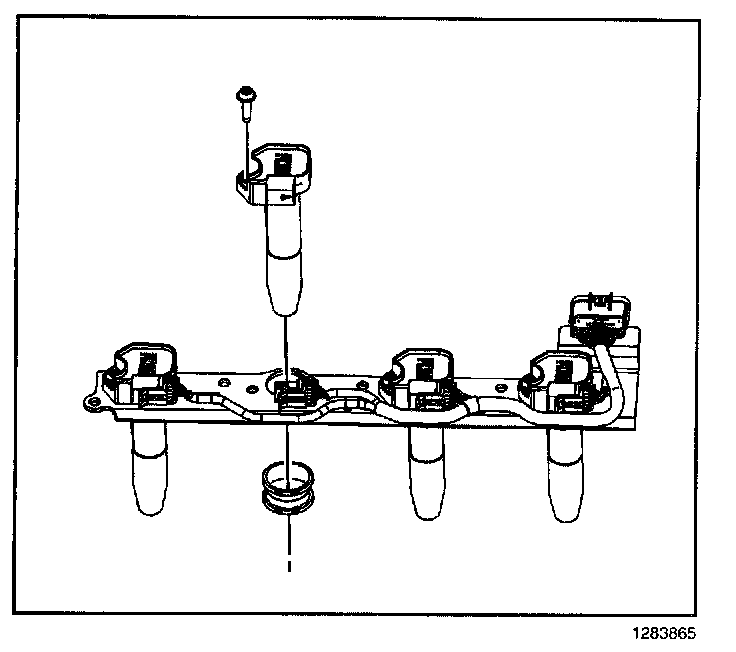 1283865