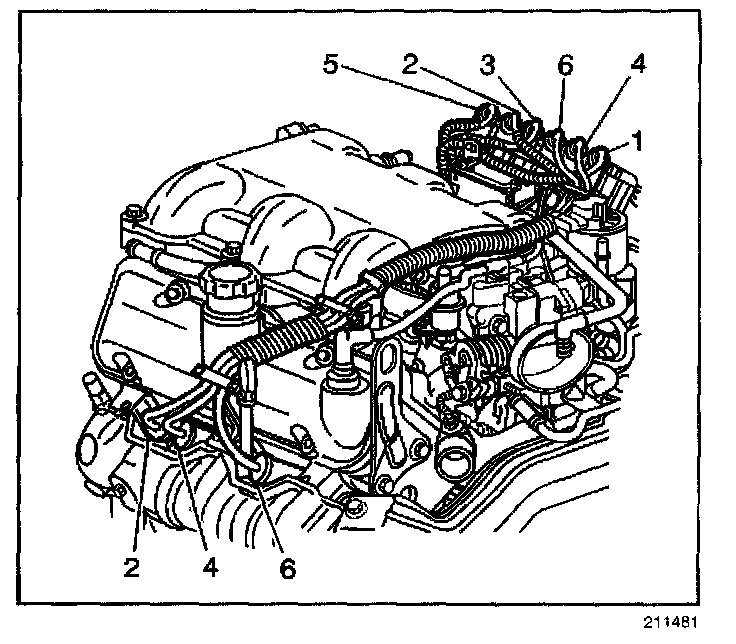 5
2
3
6
4
1
2
4
6
211481