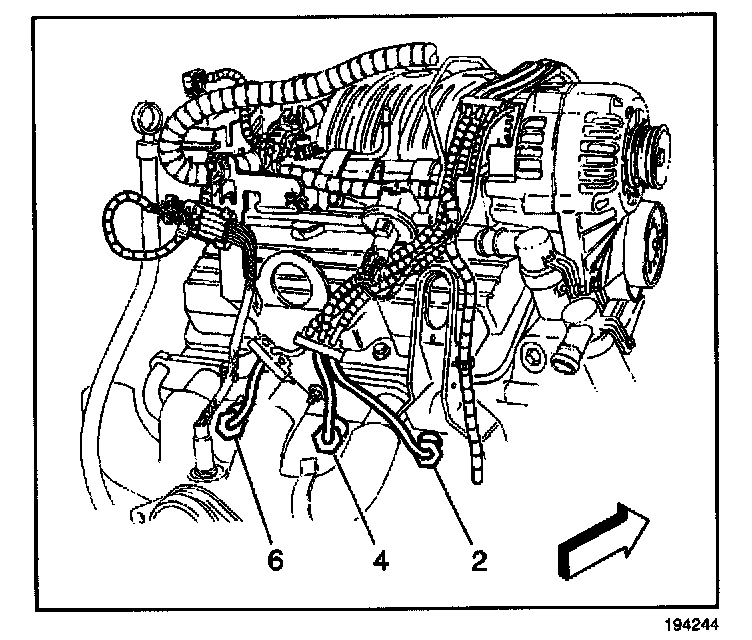 6
4
2
194244