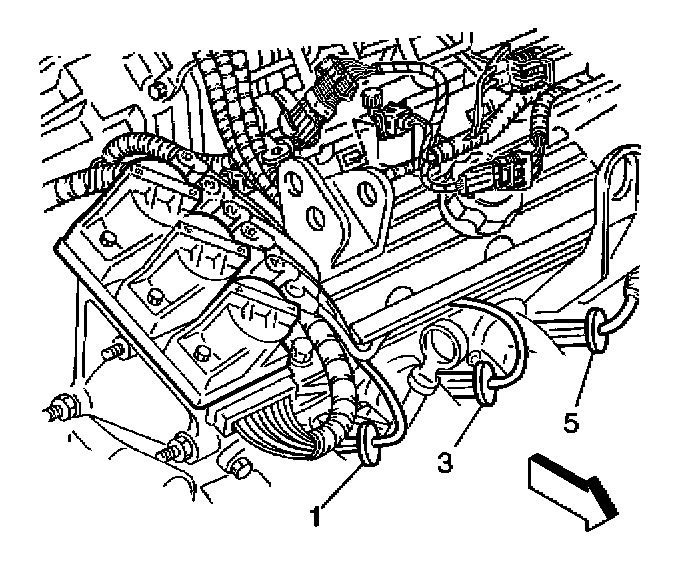 1
3
5