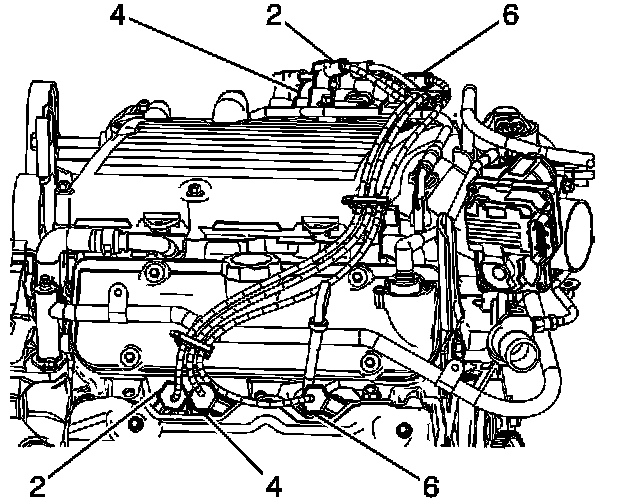 4
2
6
2
4
6