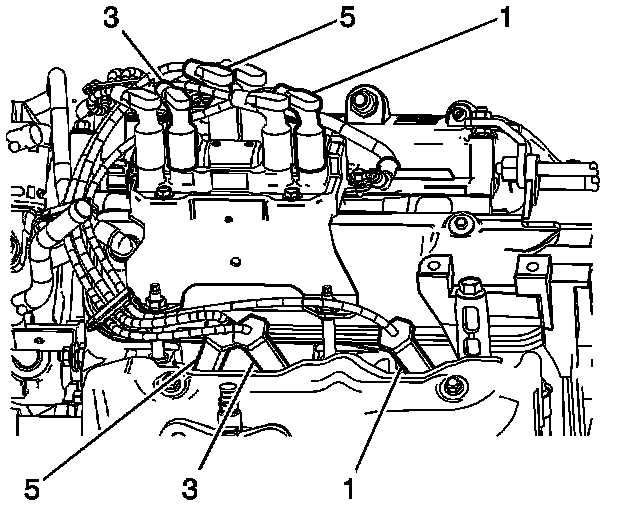 3
5
1
5
3
1