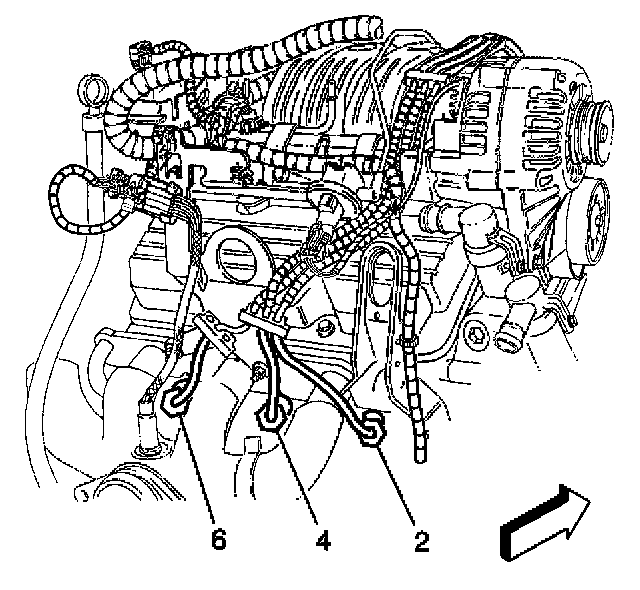 6
4
2