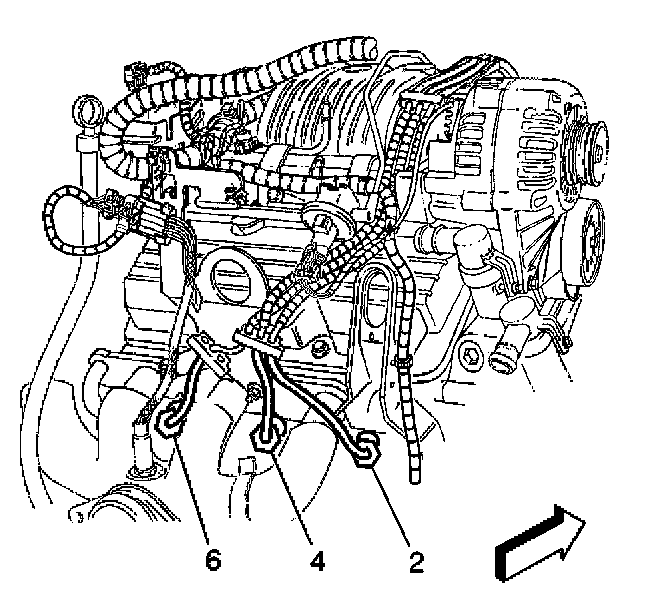 6 4 2