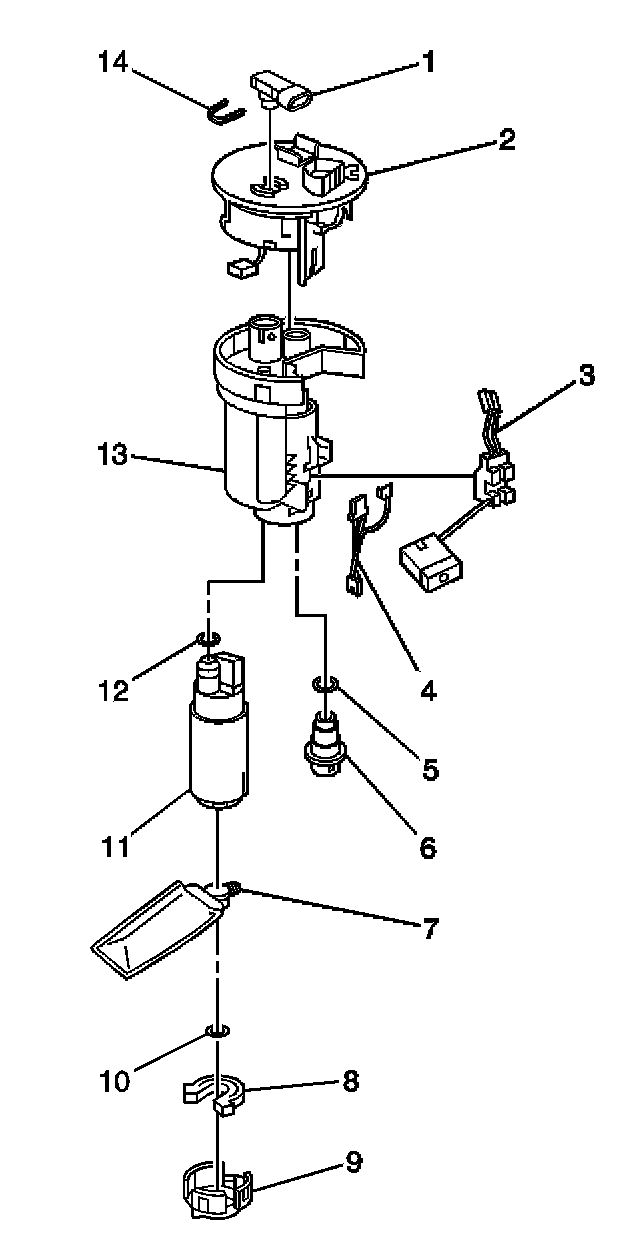 14
1
2
3
13
4
12
5
6
11
7
10
8
9