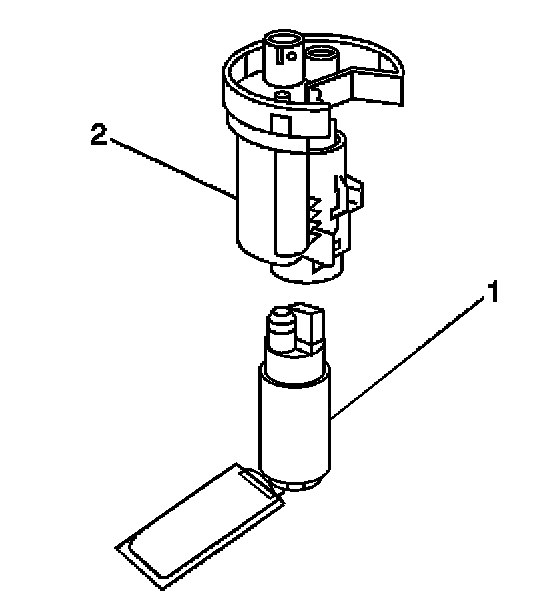 2

1