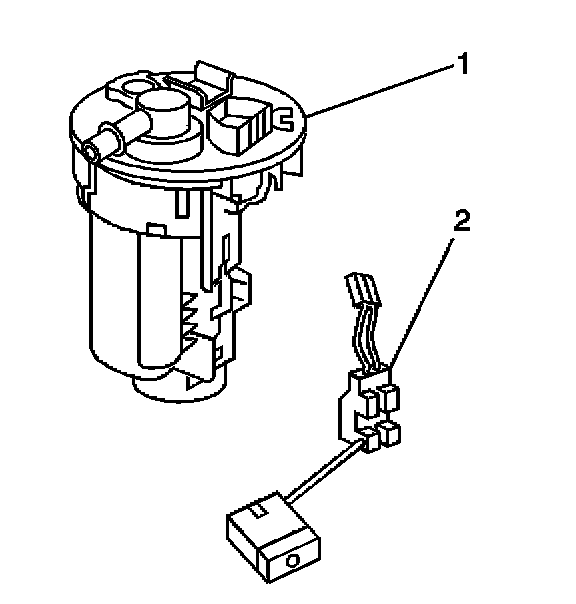 1

2