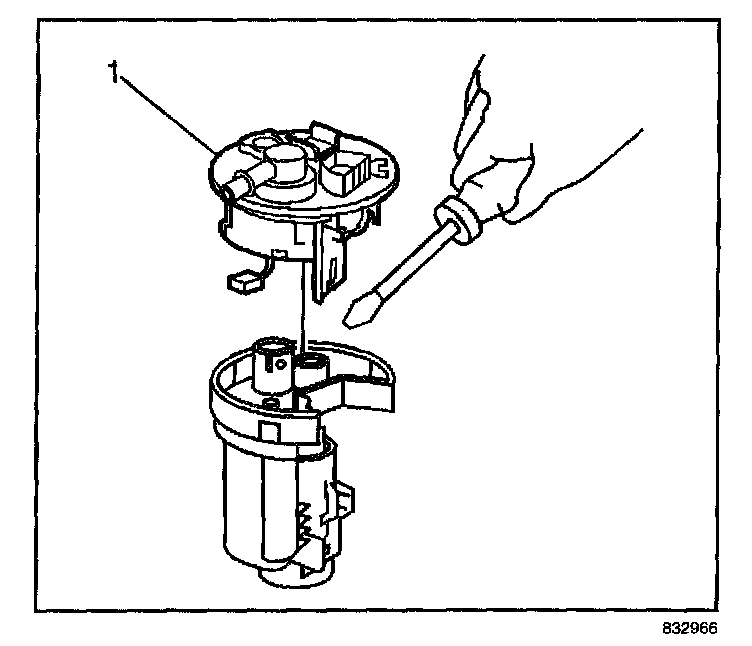 1

832966