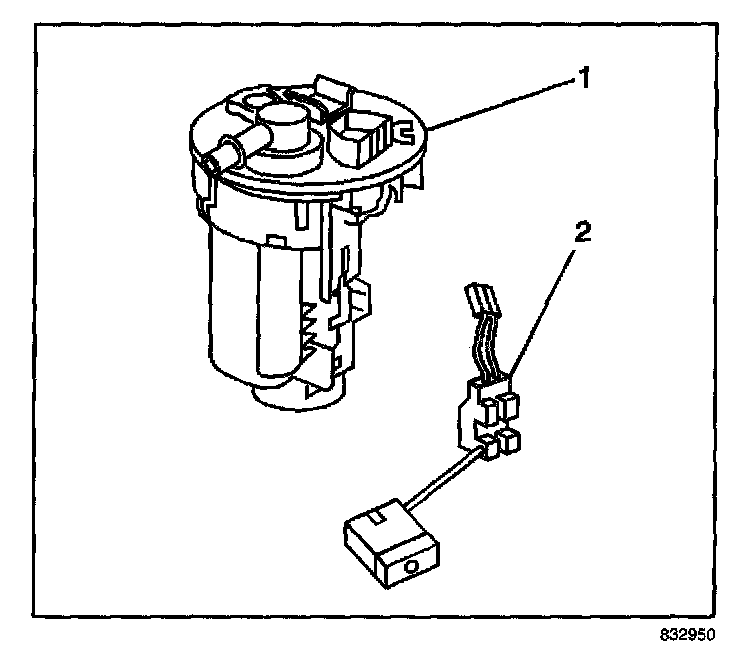 1

2

832950