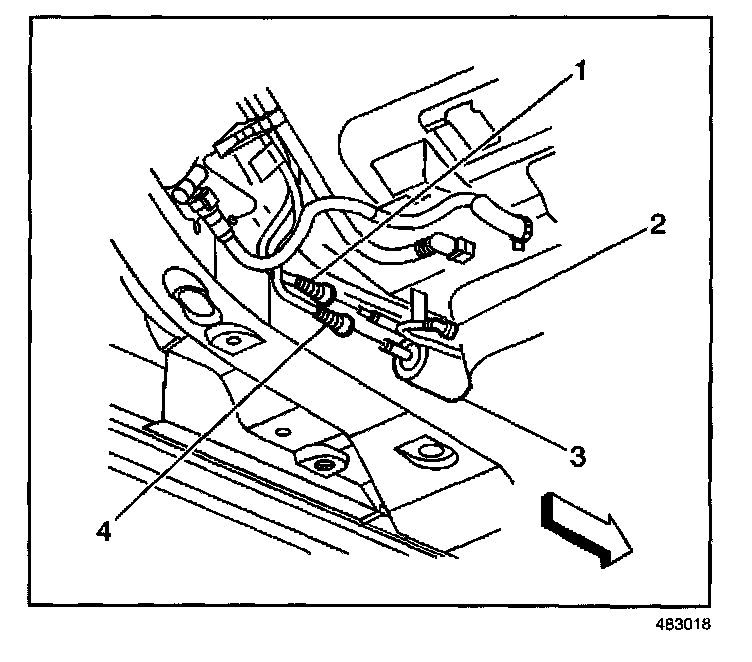 1
2
3
4
483018