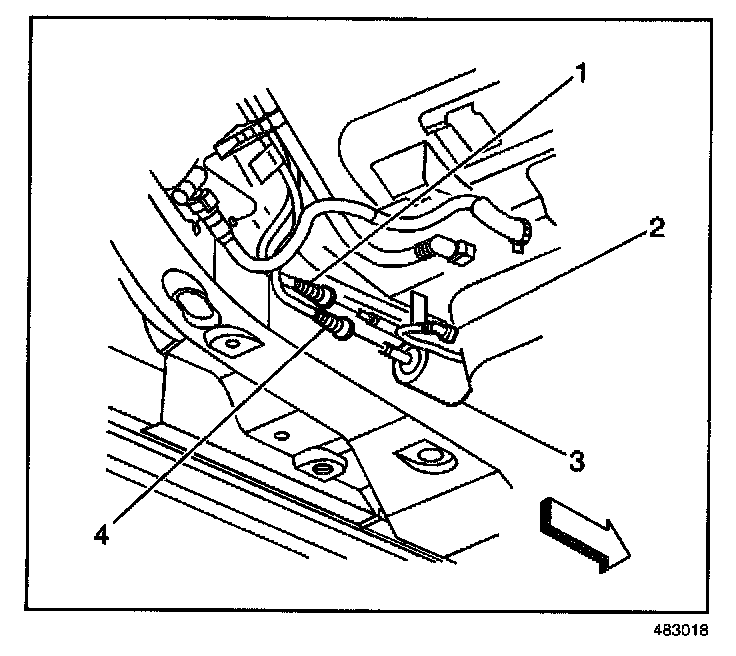 1
2
3
4
483018