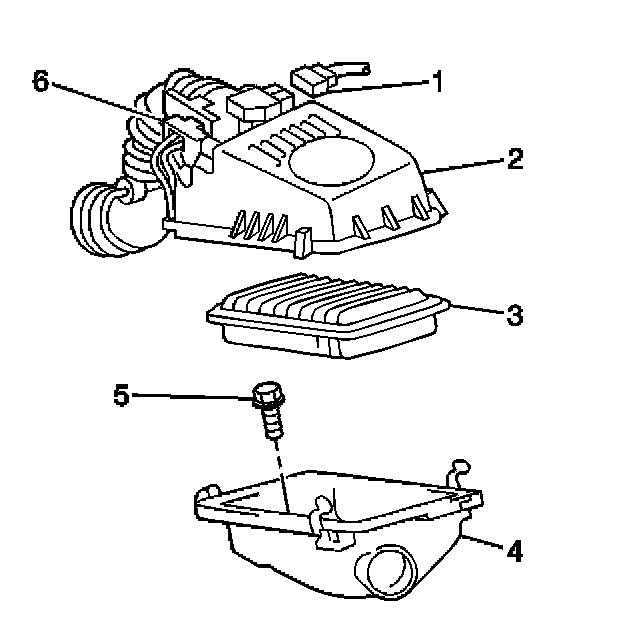 6
1
2
3
5
4