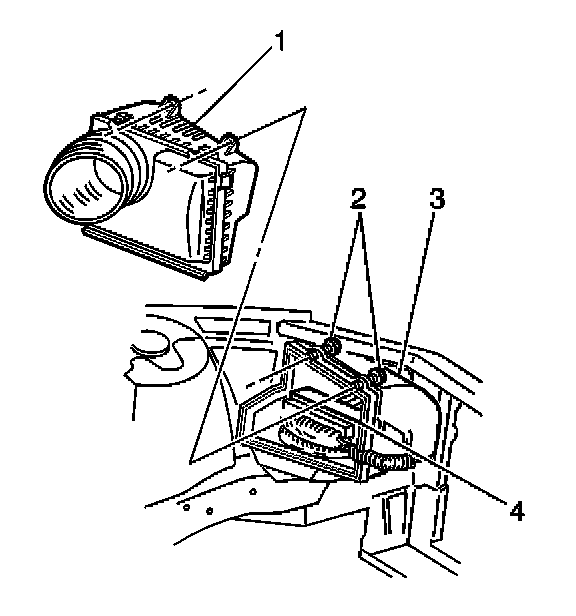 1
2
3
4