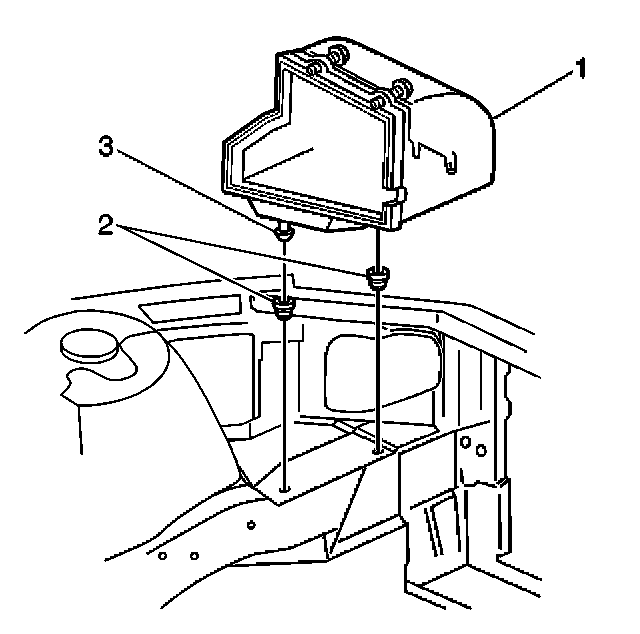 1
3
2