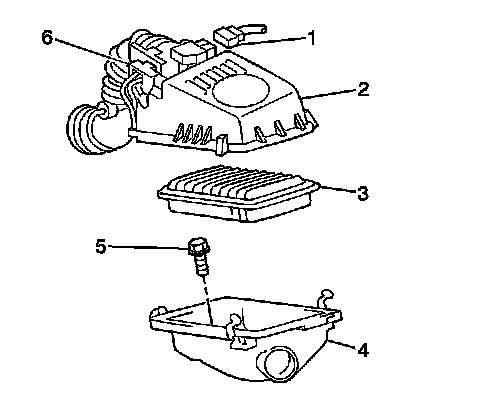 6
1
2
3
5
4