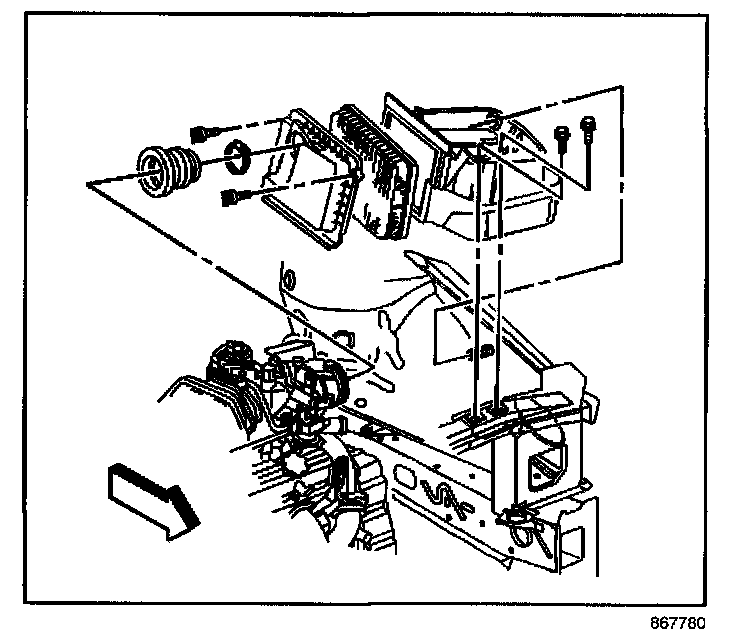 867780