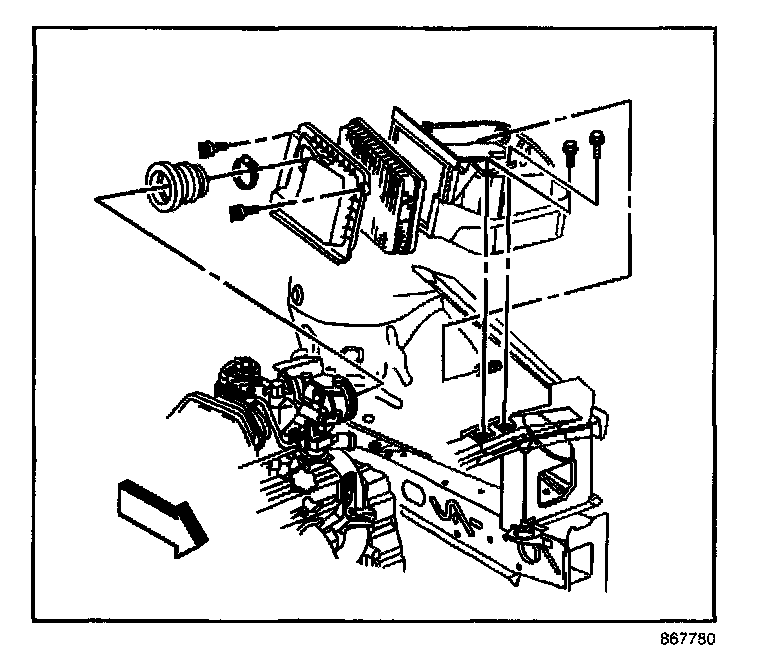 867780