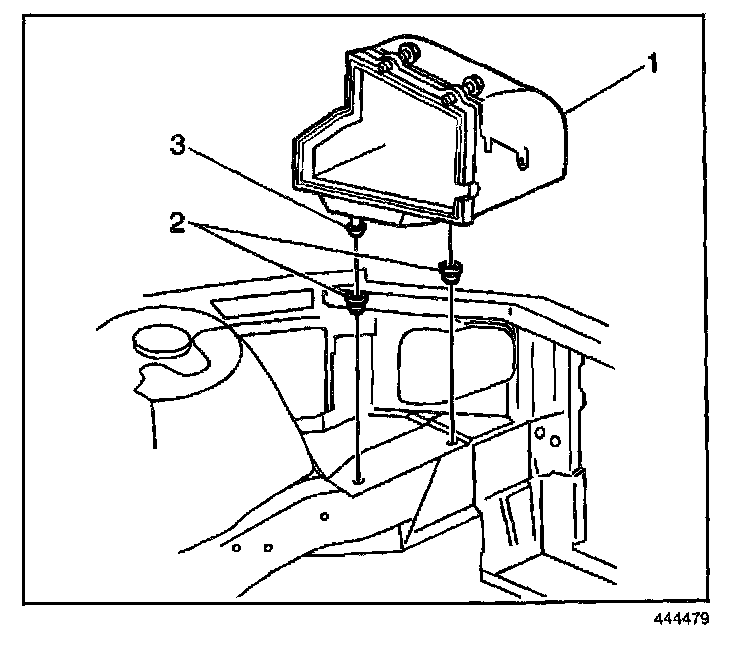 1
3
2
444479