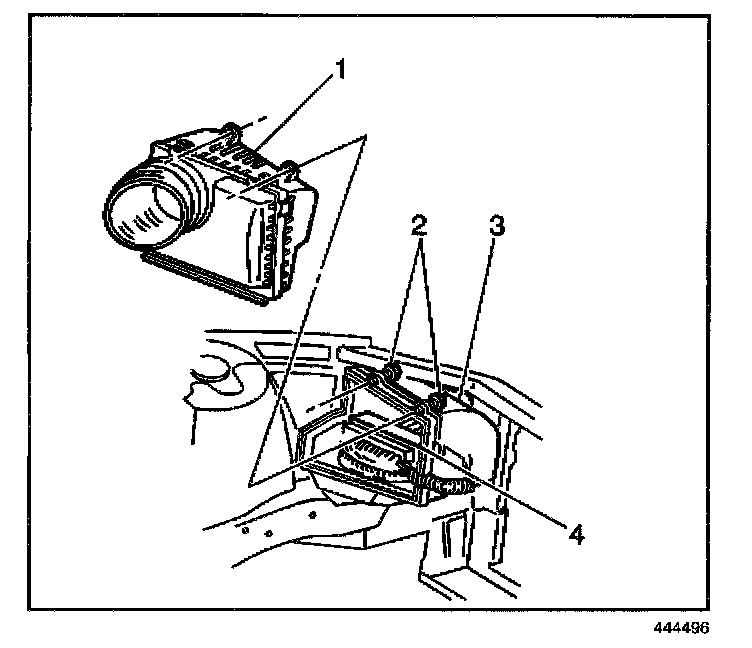 1
2
3
4
444496