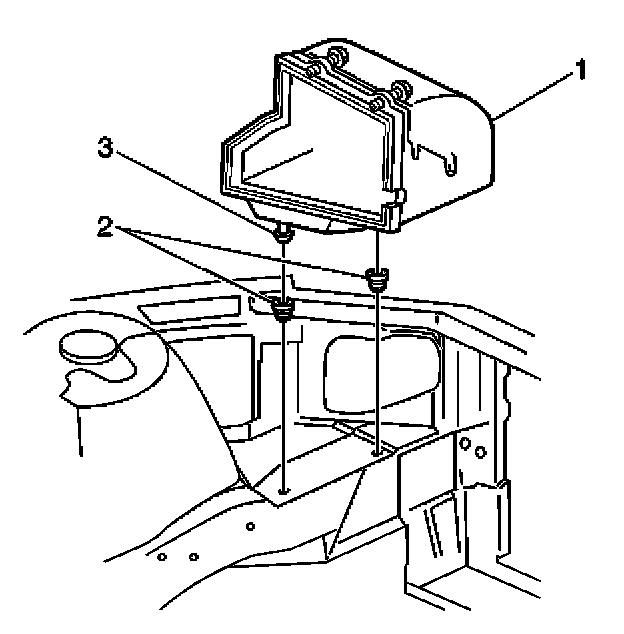 1
3
2