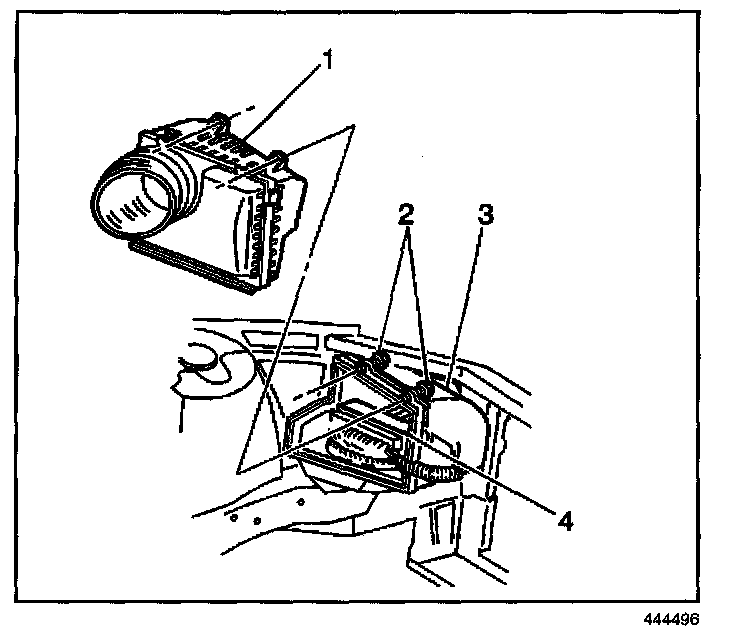 1
2
3
4
444496