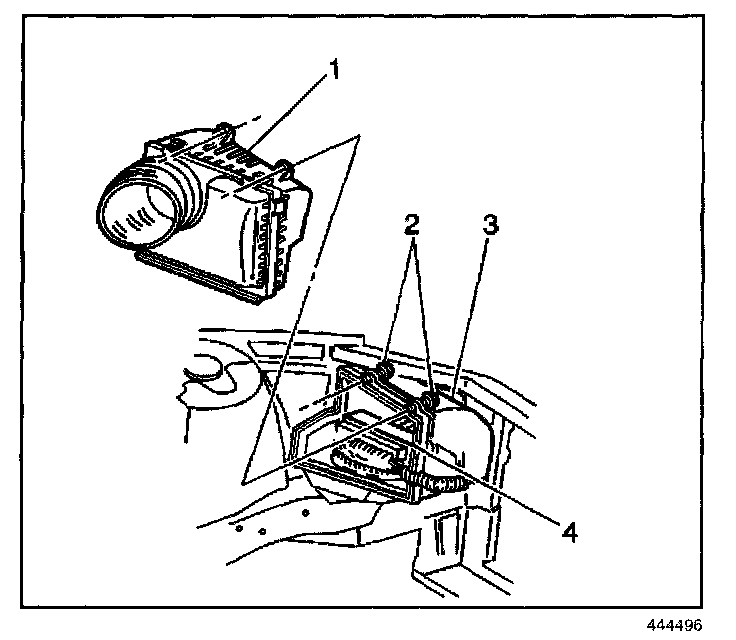 1
2
3
4
444496