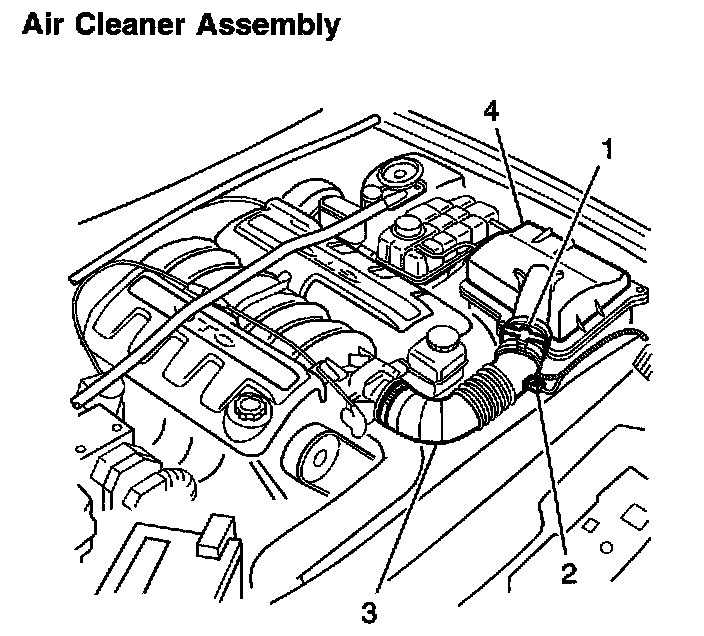 Air Cleaner Assembly

4
1
2
3