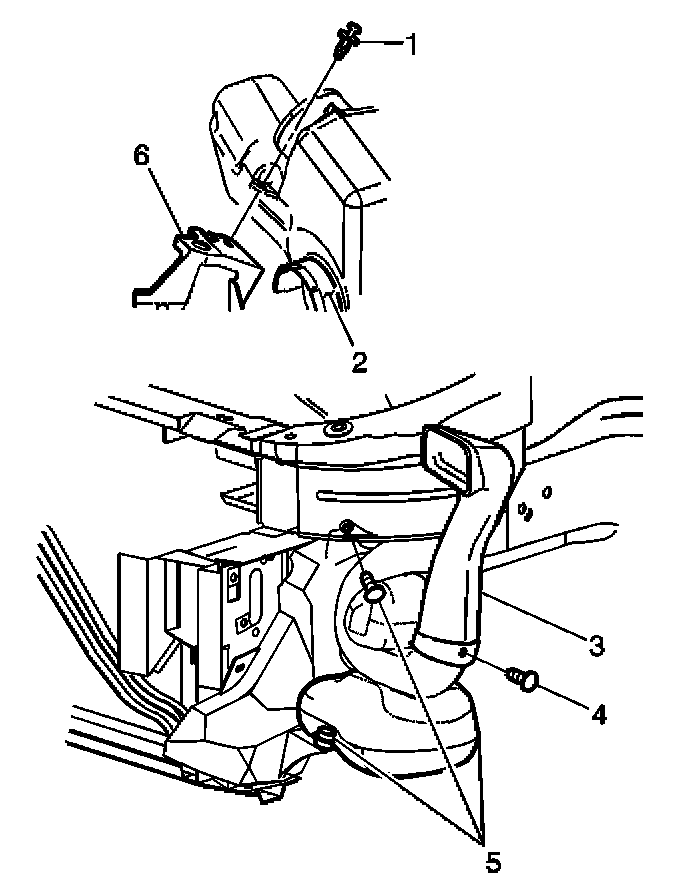 1
6
2
3
4
5