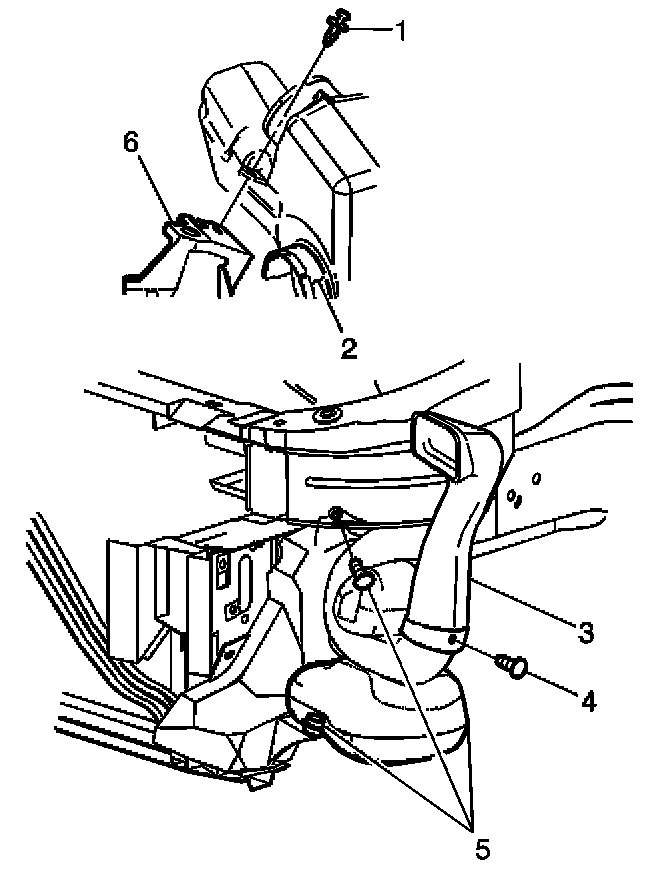 1
6
2
3
4
5