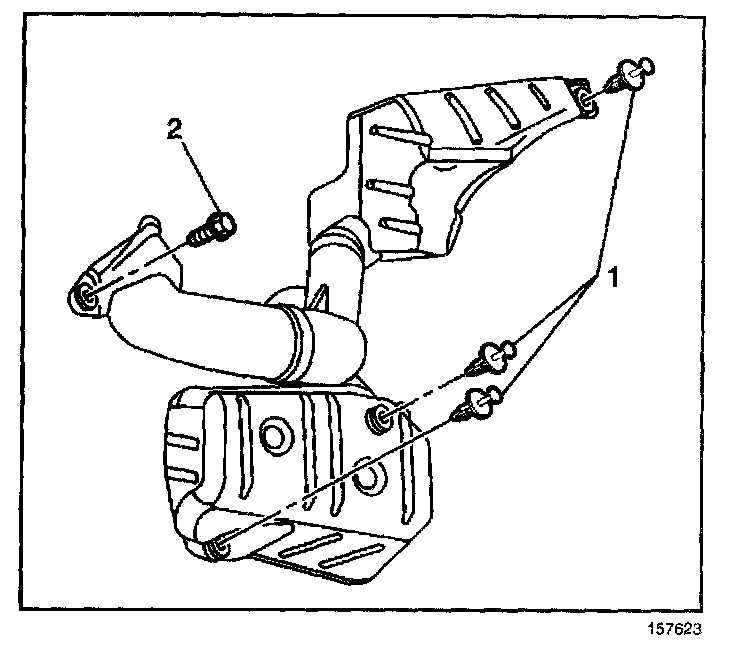 2

1

157623