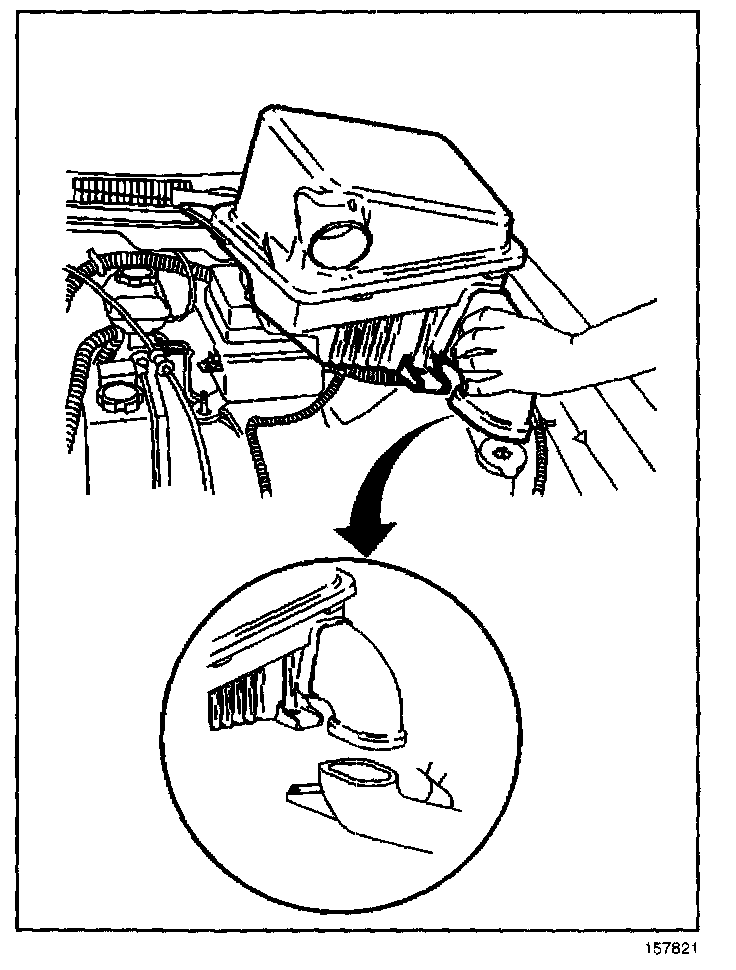 157821