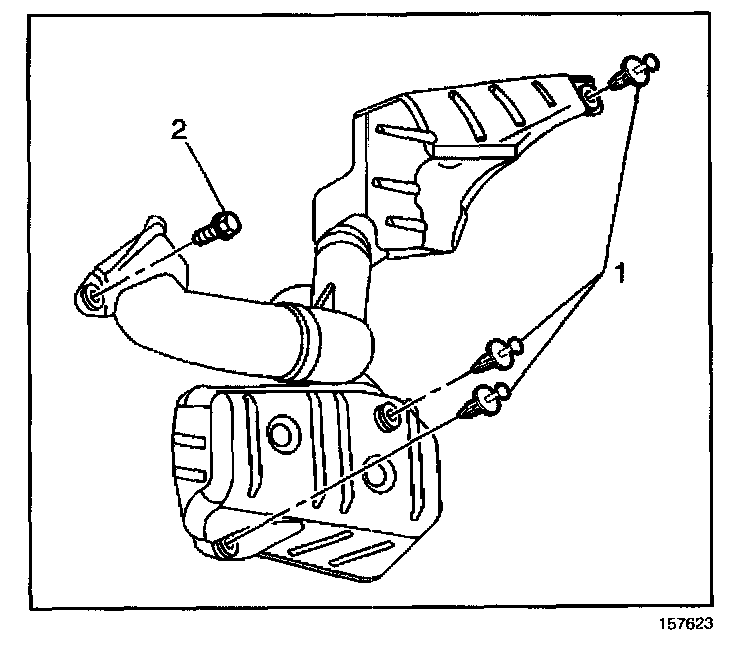 2

1

157623