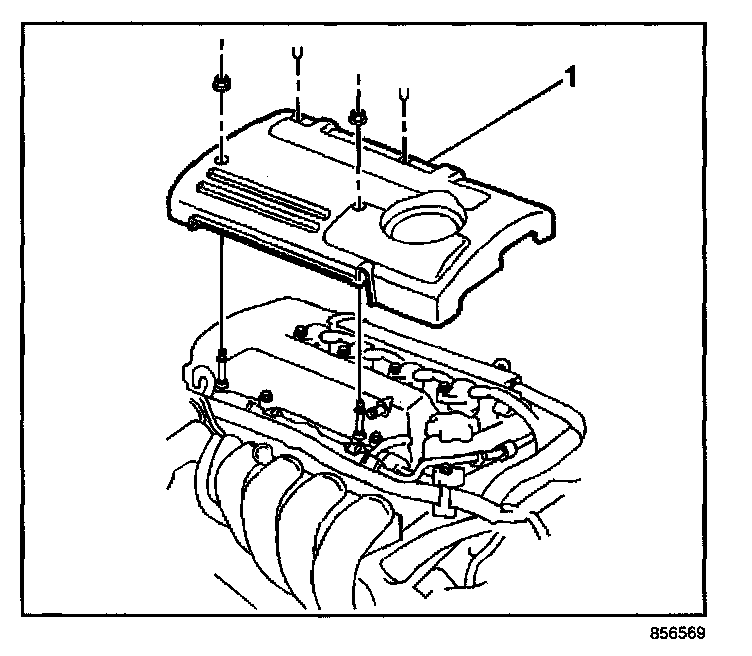 1

856569