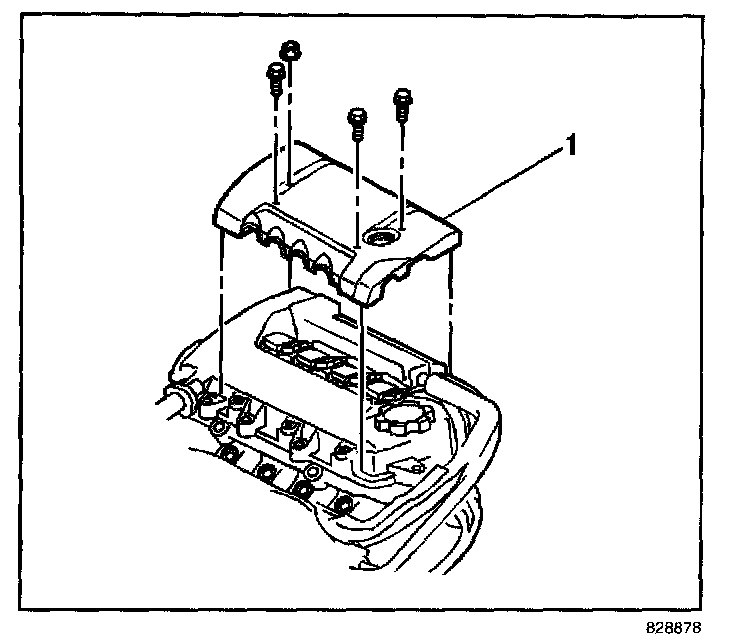 1

828878