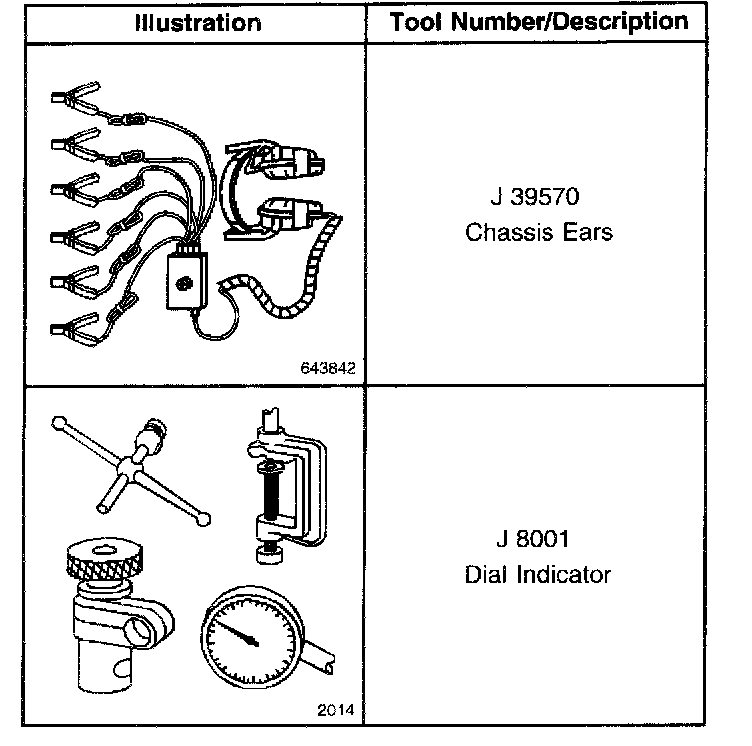 | Illustration | Tool Number/Description |
|---|---|
| 643842 | J 39570 Chassis Ears |
| 2014 | J 8001 Dial Indicator |