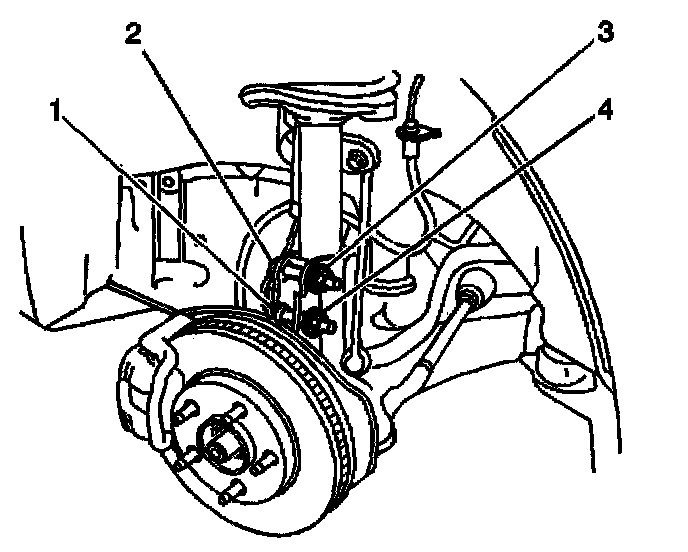 2
3
1
4