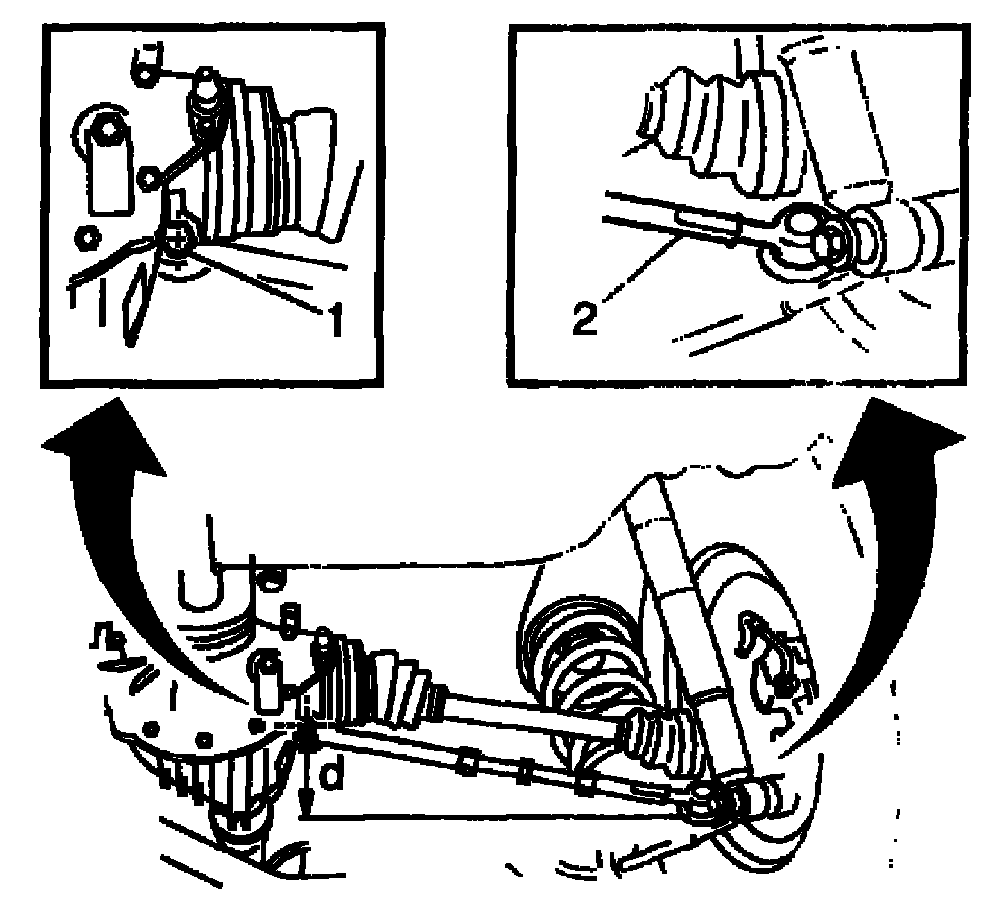 1
2
d