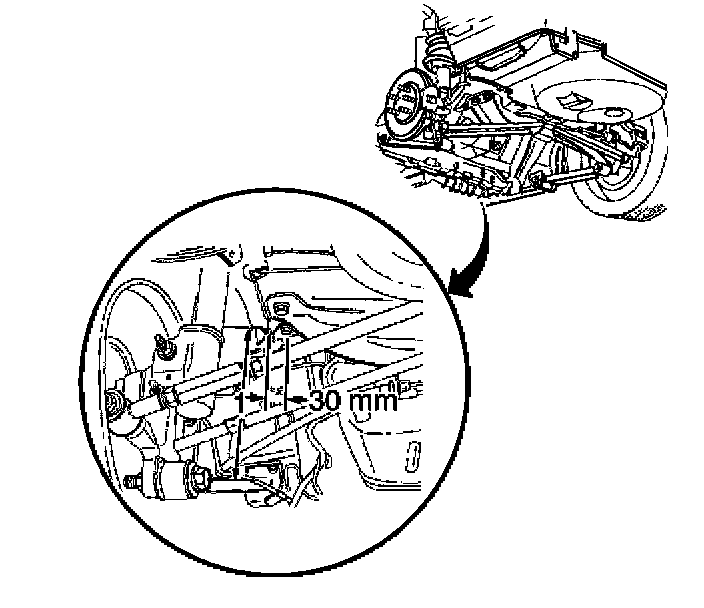 1
30 mm