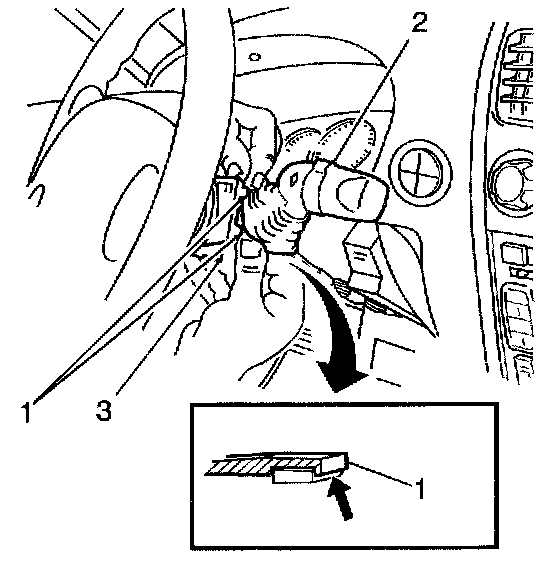 2
1
3
1