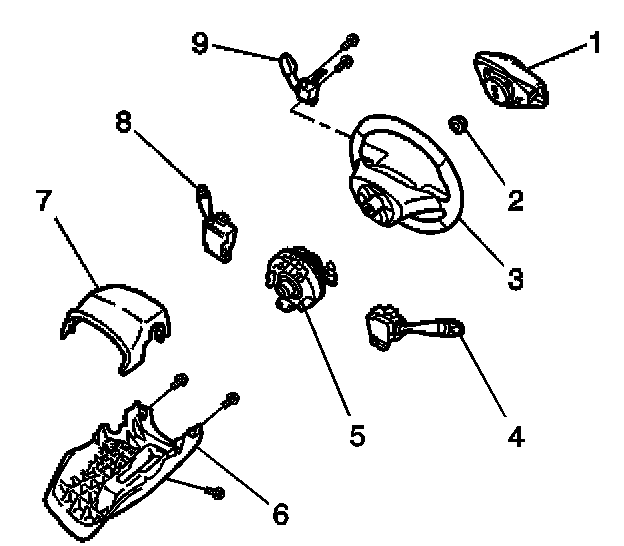 9
1
8
2
7
3
5
4
6