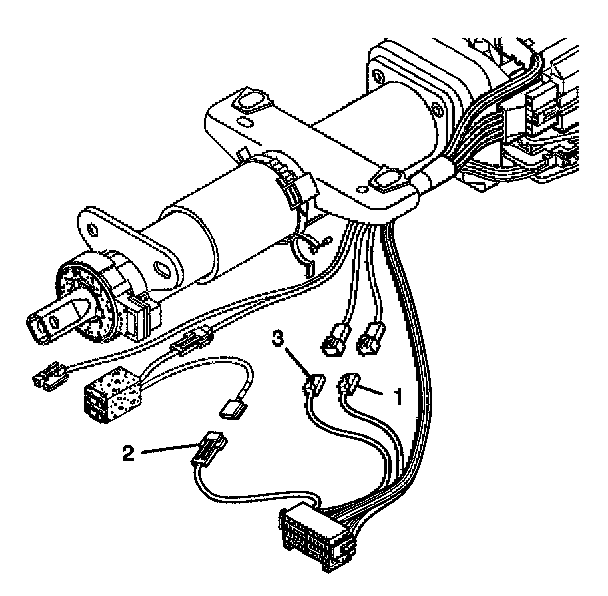 3
1
2