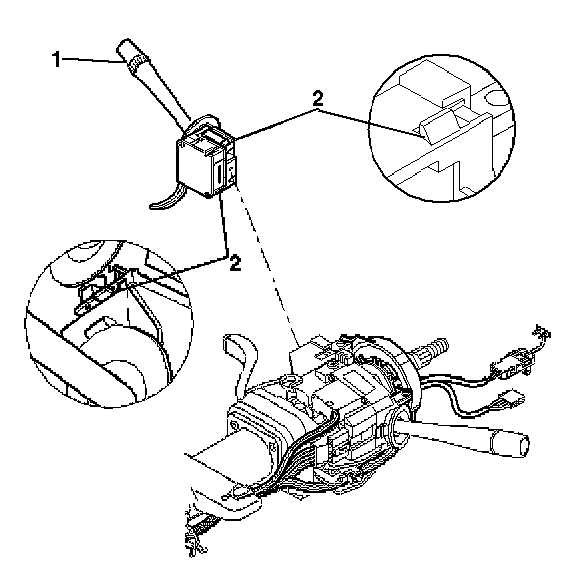 1
2
2