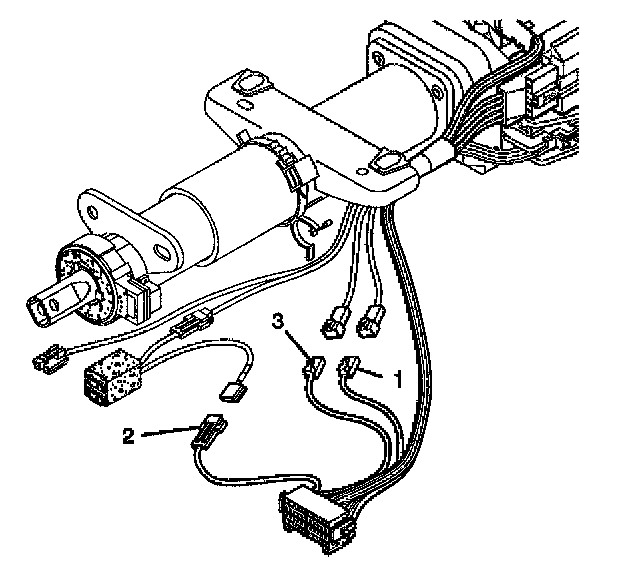 3
1
2