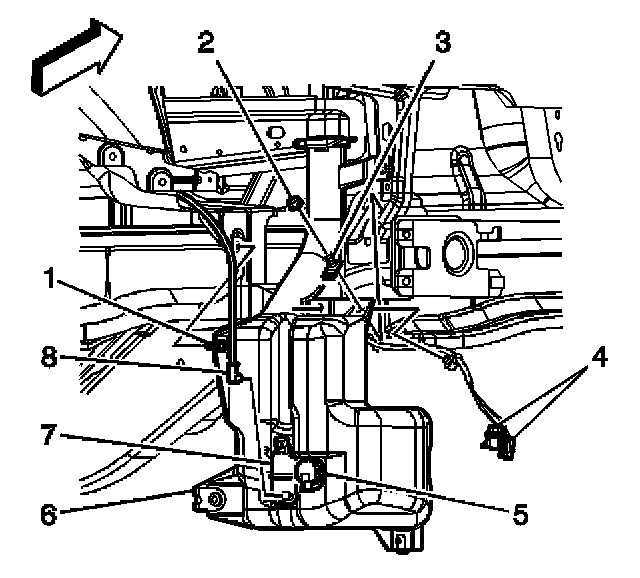 2
3
1
8
4
7
6
5