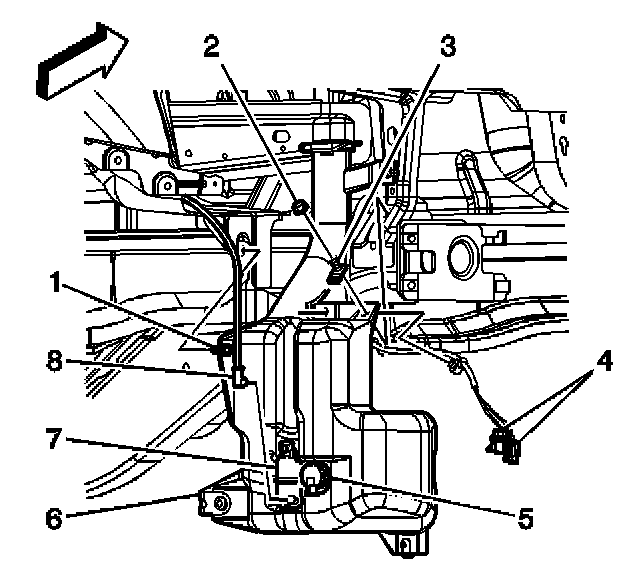 2
3
1
8
4
7
6
5