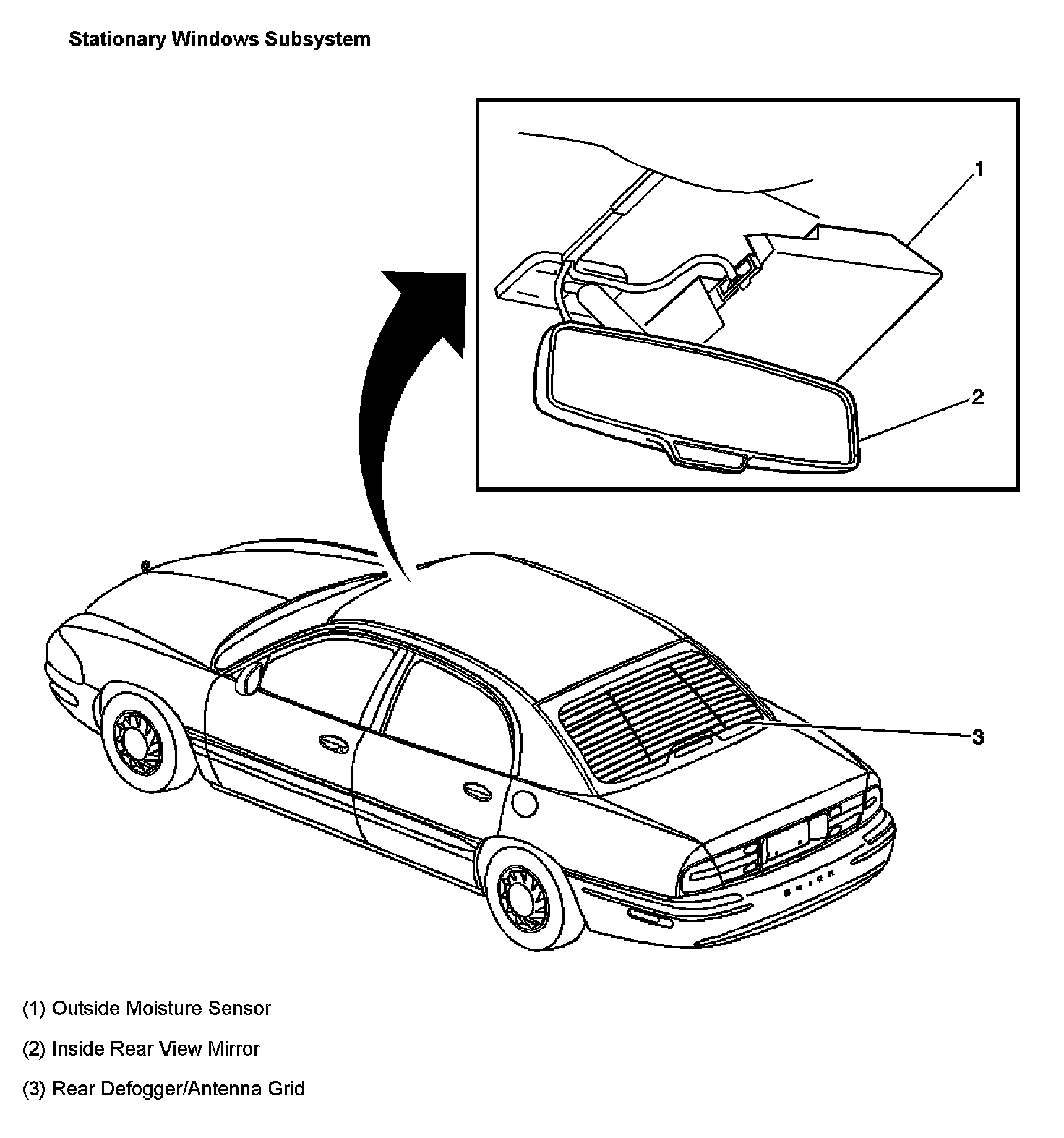 Stationary Windows Subsystem

1

2

3

BUICK

(1) Outside Moisture Sensor

(2) Inside Rear View Mirror

(3) Rear Defogger/Antenna Grid