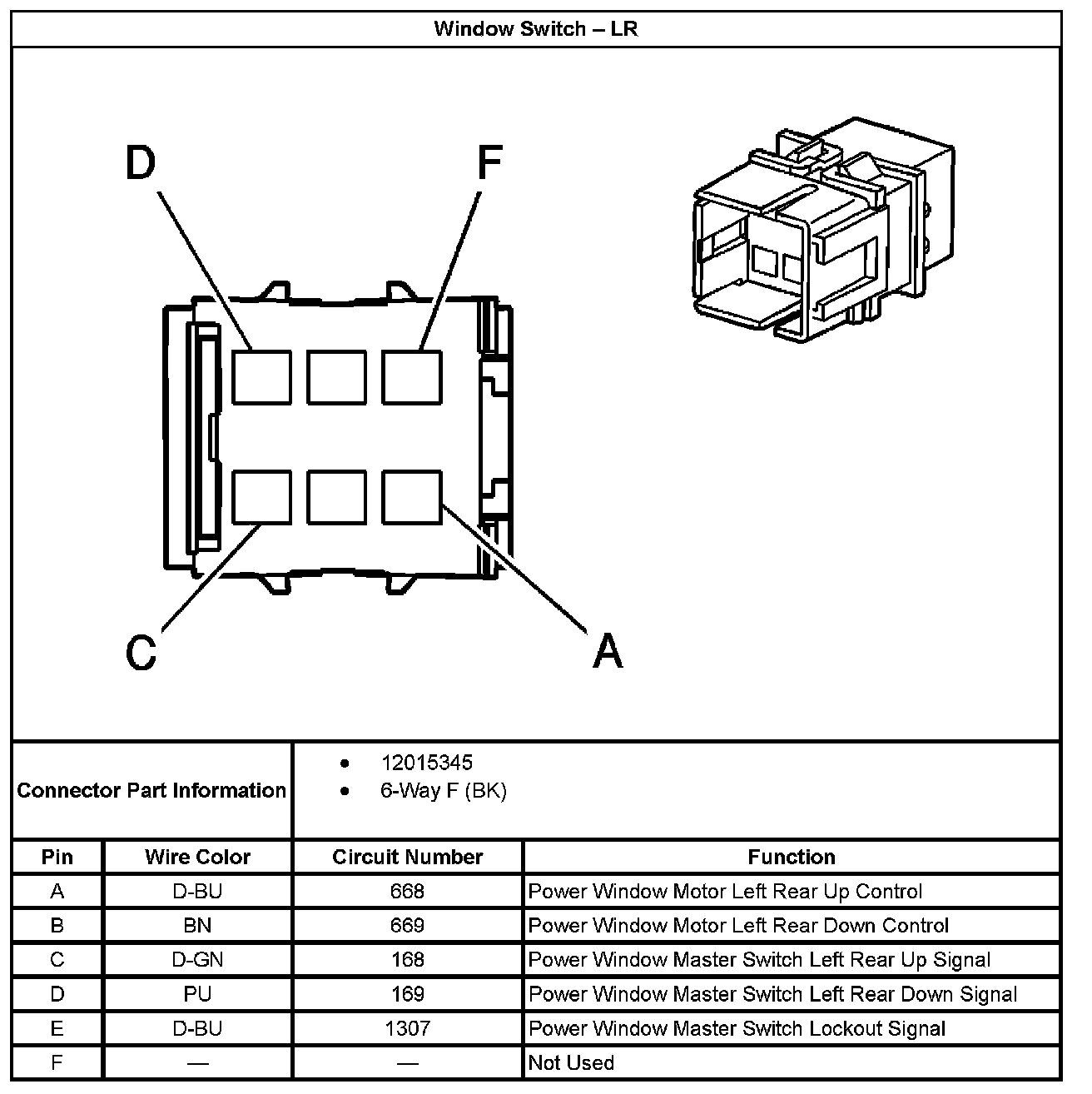 Window Switch – LR

D
F
C
A

Connector Part Information
- 12015345
- 6-Way F (BK)

| Pin | Wire Color | Circuit Number | Function |
|---|---|---|---|
| A | D-BU | 668 | Power Window Motor Left Rear Up Control |
| B | BN | 669 | Power Window Motor Left Rear Down Control |
| C | D-GN | 168 | Power Window Master Switch Left Rear Up Signal |
| D | PU | 169 | Power Window Master Switch Left Rear Down Signal |
| E | D-BU | 1307 | Power Window Master Switch Lockout Signal |
| F | — | — | Not Used |