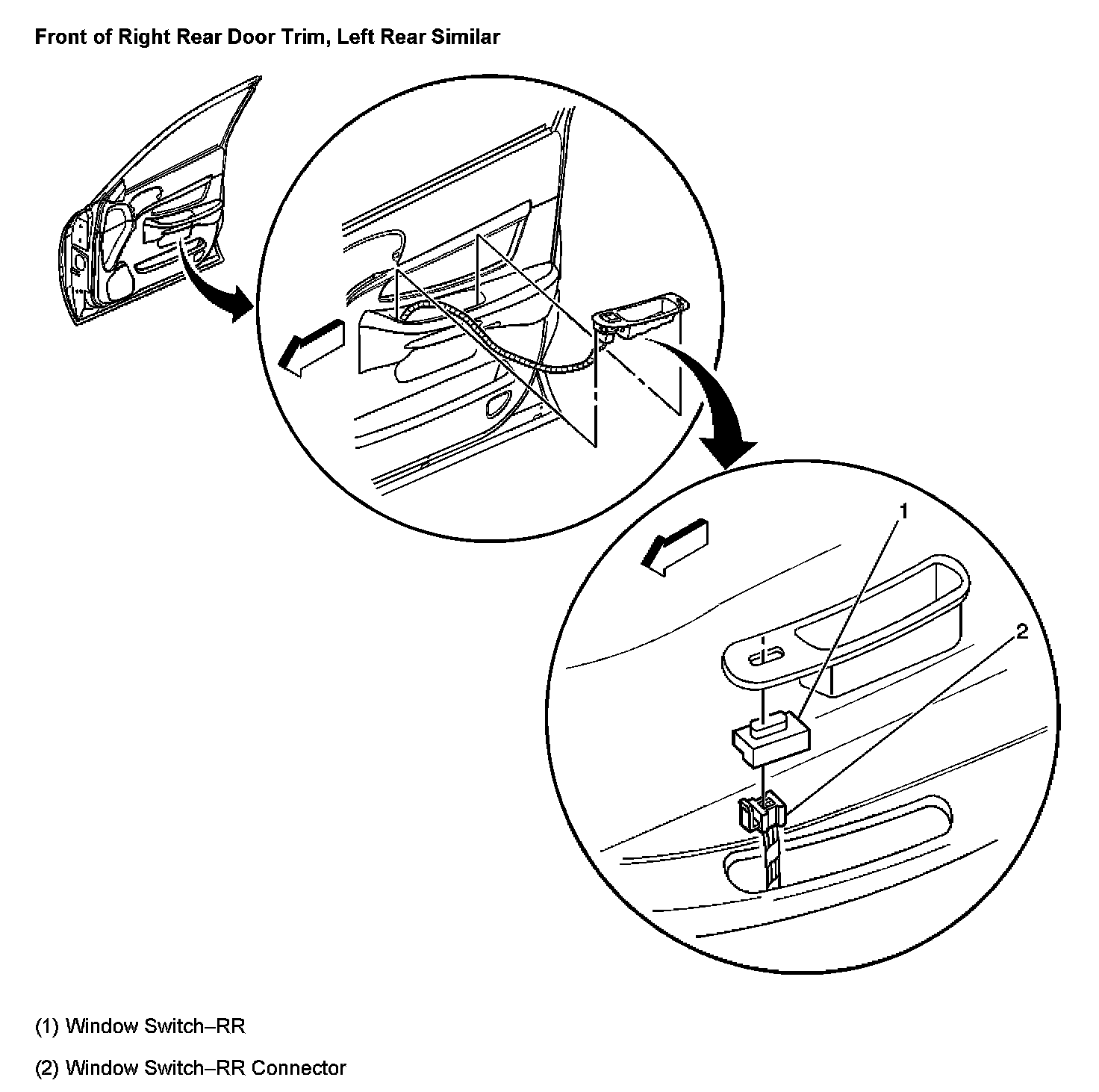 Front of Right Rear Door Trim, Left Rear Similar

1

2

(1) Window Switch–RR

(2) Window Switch–RR Connector