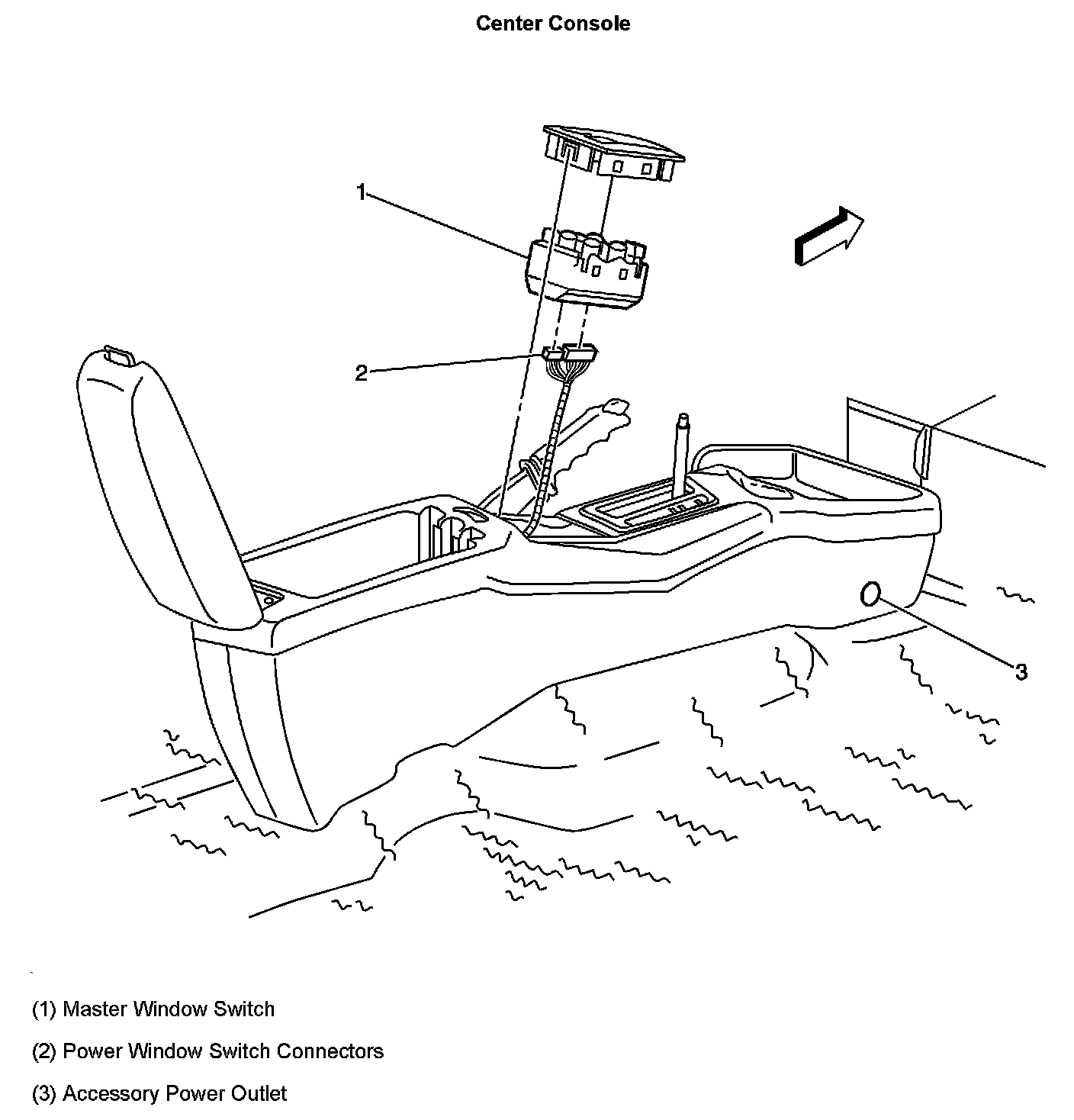 Center Console

1

2

3

(1) Master Window Switch

(2) Power Window Switch Connectors

(3) Accessory Power Outlet