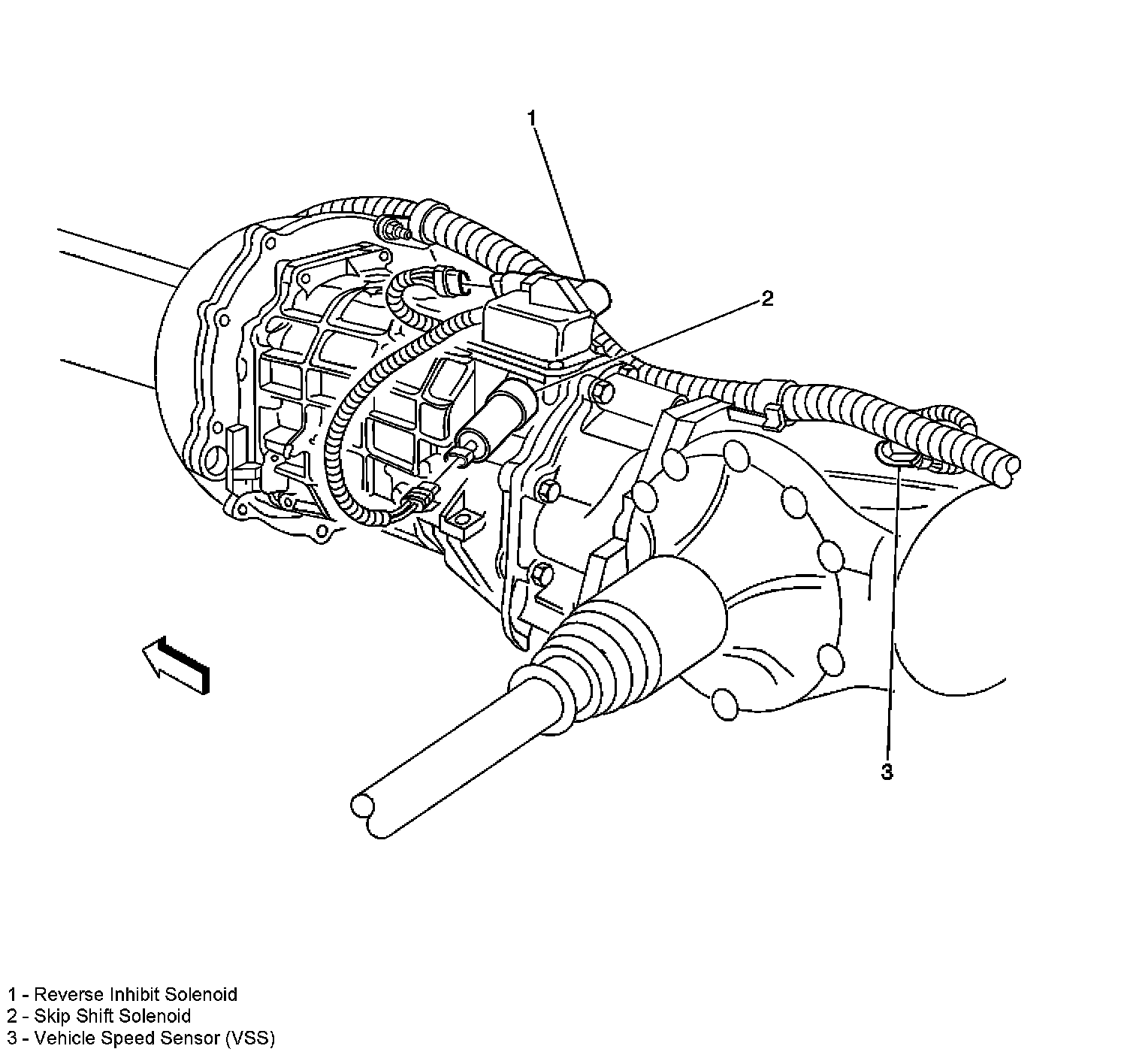 1

2

3

1 - Reverse Inhibit Solenoid
2 - Skip Shift Solenoid
3 - Vehicle Speed Sensor (VSS)